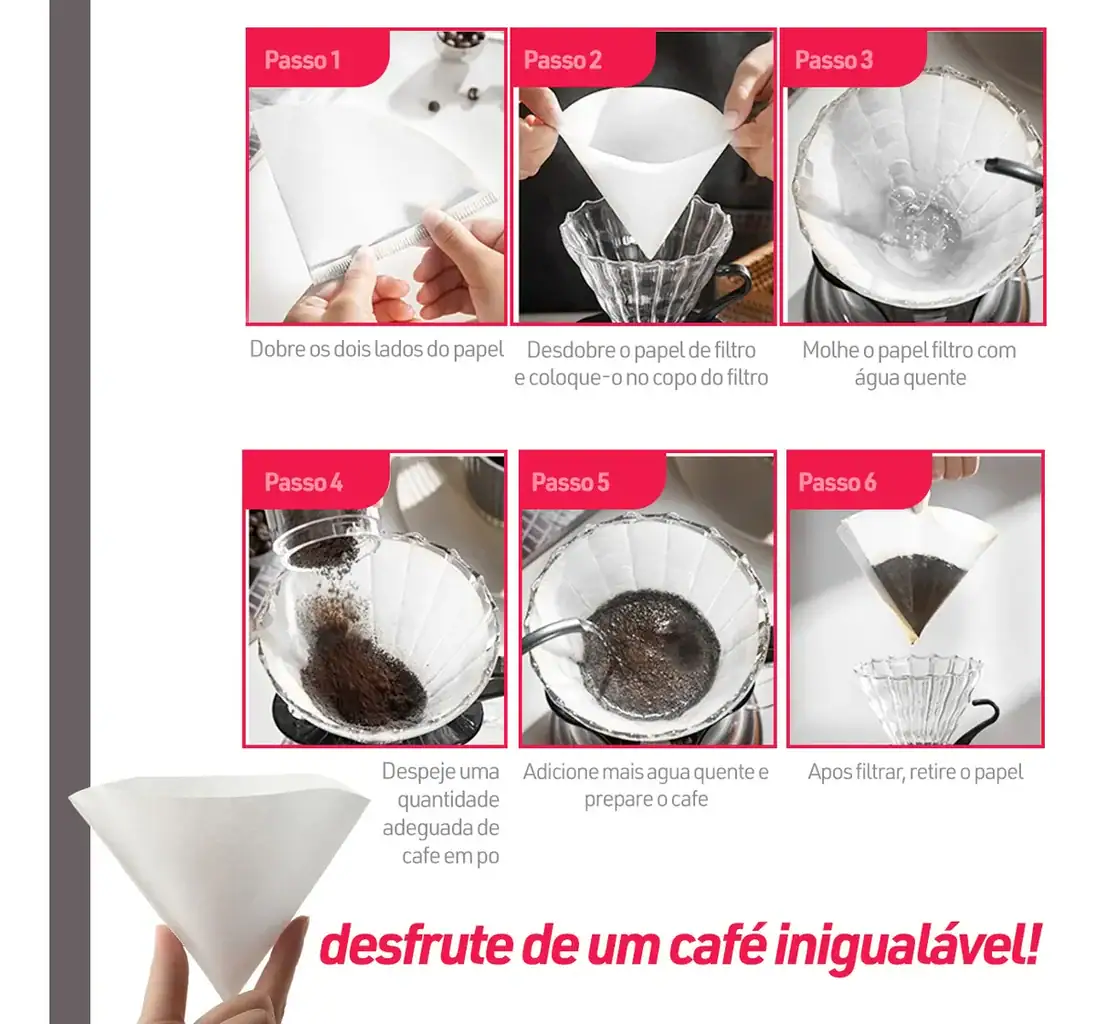 Passo 1

Dobre os dois lados do papel

Passo 2

Desdobre o papel de filtro e coloque-o no copo do filtro

Passo 3

Molhe o papel filtro com água quente

Passo 4

Despeje uma quantidade adeguada de cafe em po

Passo 5

Adicione mais agua quente e prepare o cafe

Passo 6

Apos filtrar, retire o papel

desfrute de um café inigualável!